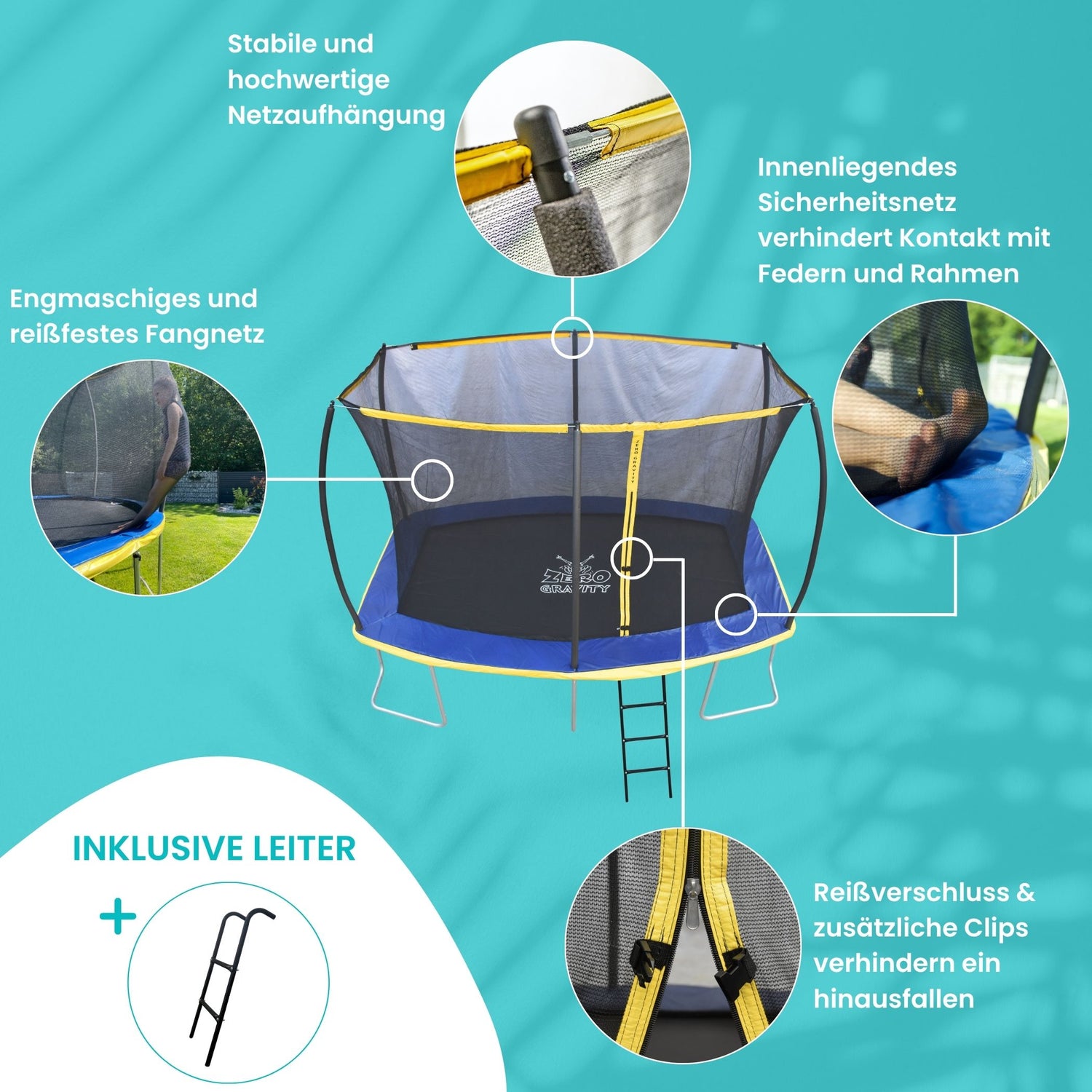 Stabile und hochwertige Netzaufhängung

Innenliegendes Sicherheitsnetz verhindert Kontakt mit Federn und Rahmen

Engmaschiges und reißfestes Fangnetz

ZERO GRAVITY

ZERO GRAVITY

INKLUSIVE LEITER

+

Reißverschluss & zusätzliche Clips verhindern ein hinausfallen