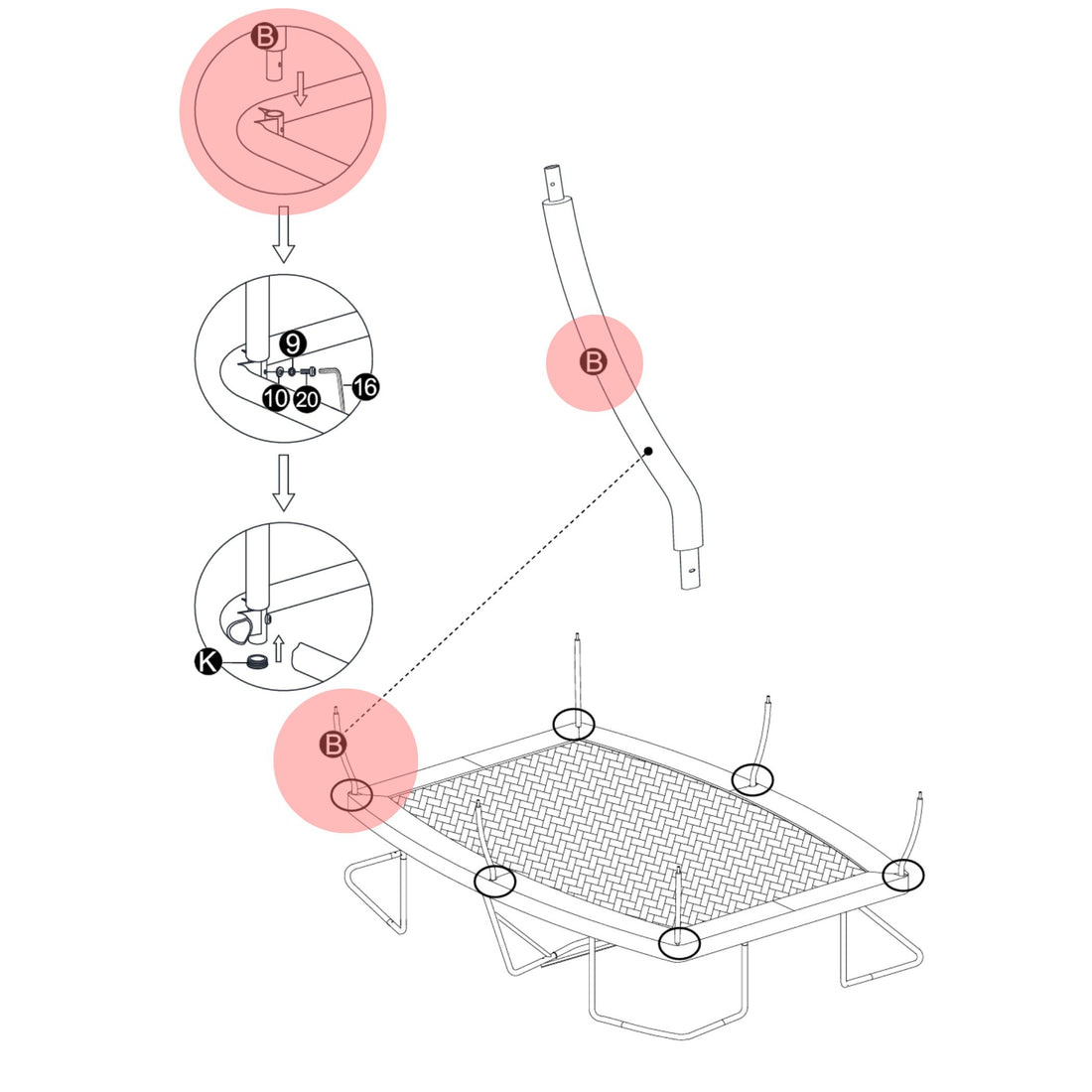 B

9
10
20
16

K

B

B