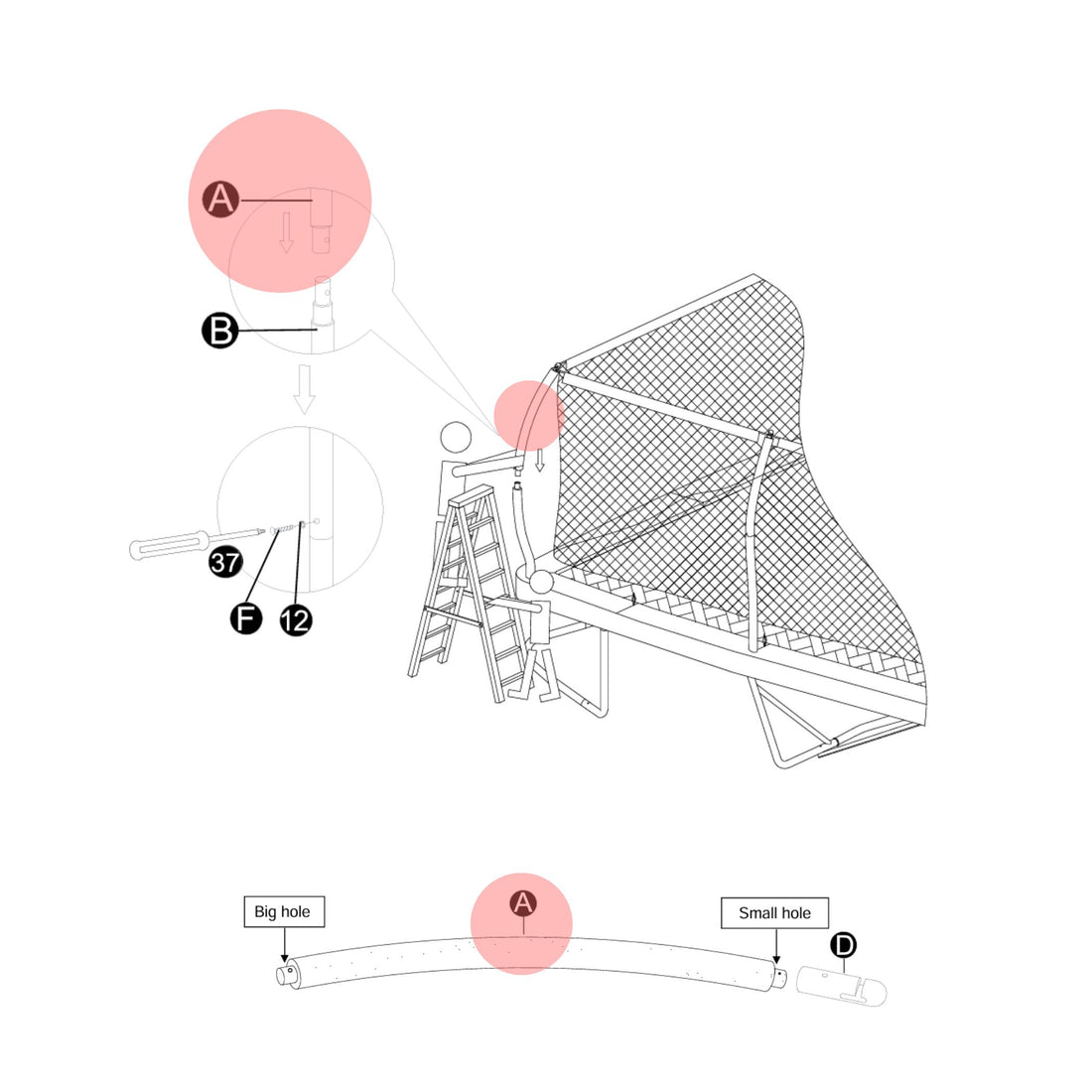 A

B

37

F

12

Big hole

A

Small hole

D