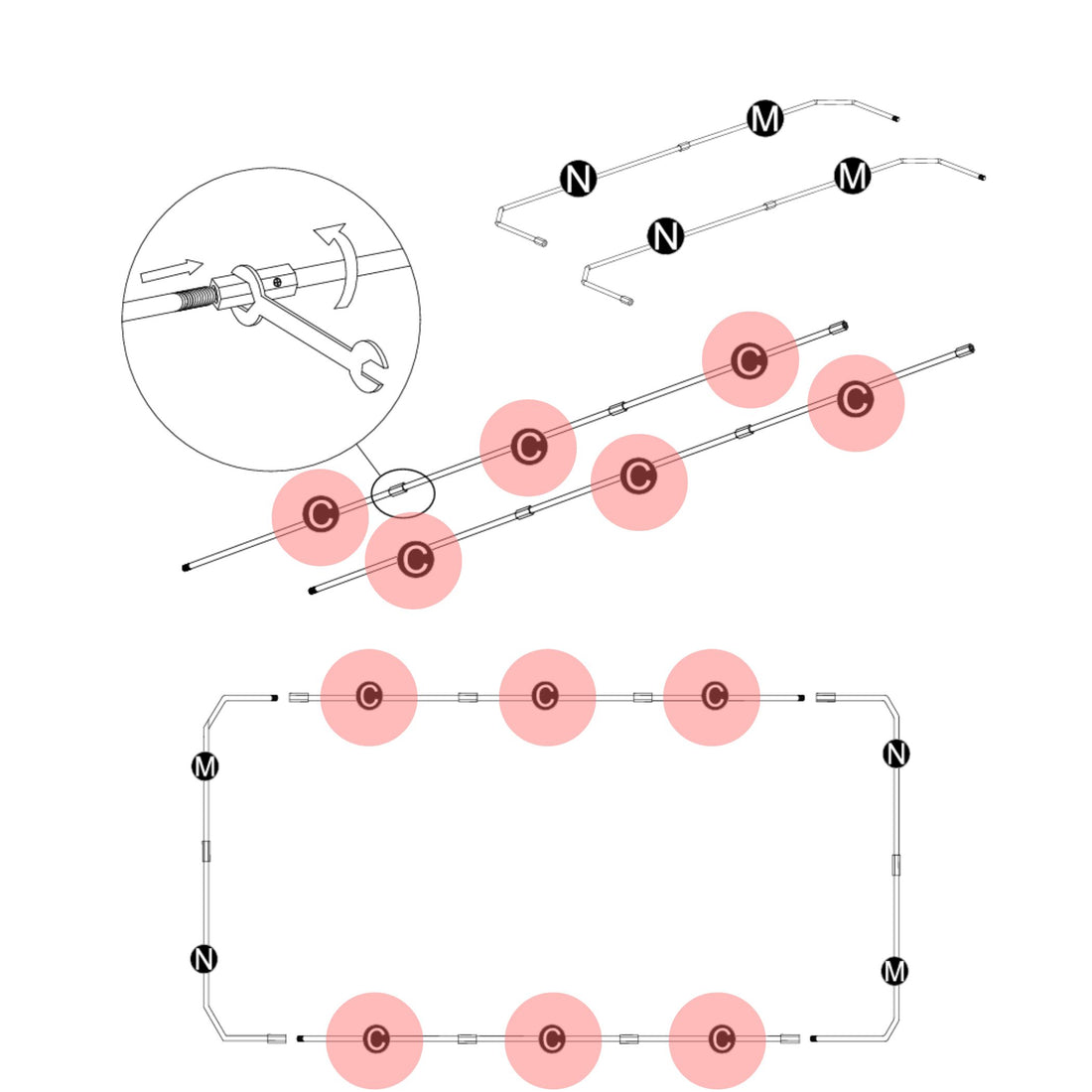 M
N
M
N
C
C
C
C
C
C
C
C
C
M
N
N
M
C
C
C