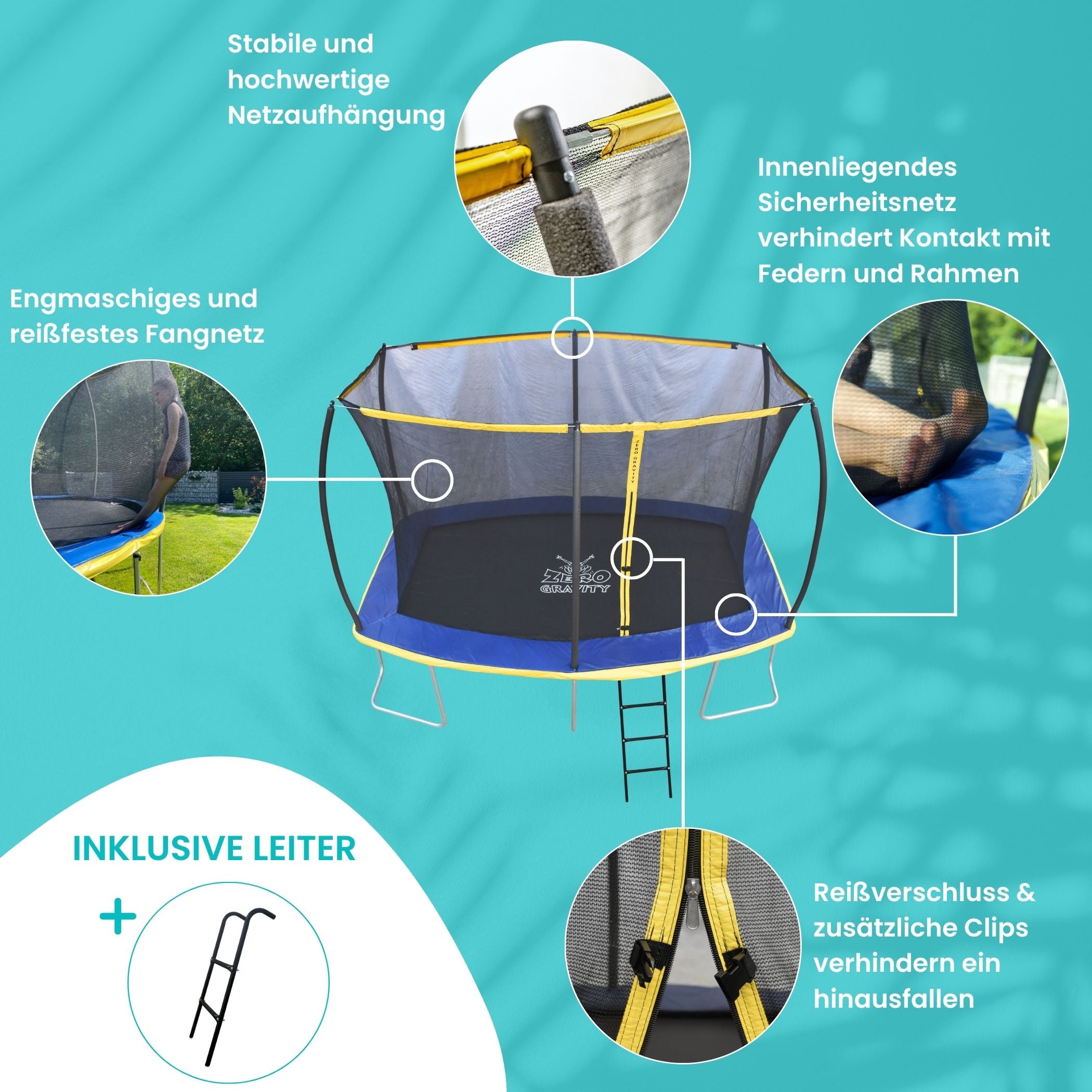 Stabile und hochwertige Netzaufhängung

Innenliegendes Sicherheitsnetz verhindert Kontakt mit Federn und Rahmen

Engmaschiges und reißfestes Fangnetz

ZERO GRAVITY

ZERO GRAVITY

INKLUSIVE LEITER

+

Reißverschluss & zusätzliche Clips verhindern ein hinausfallen