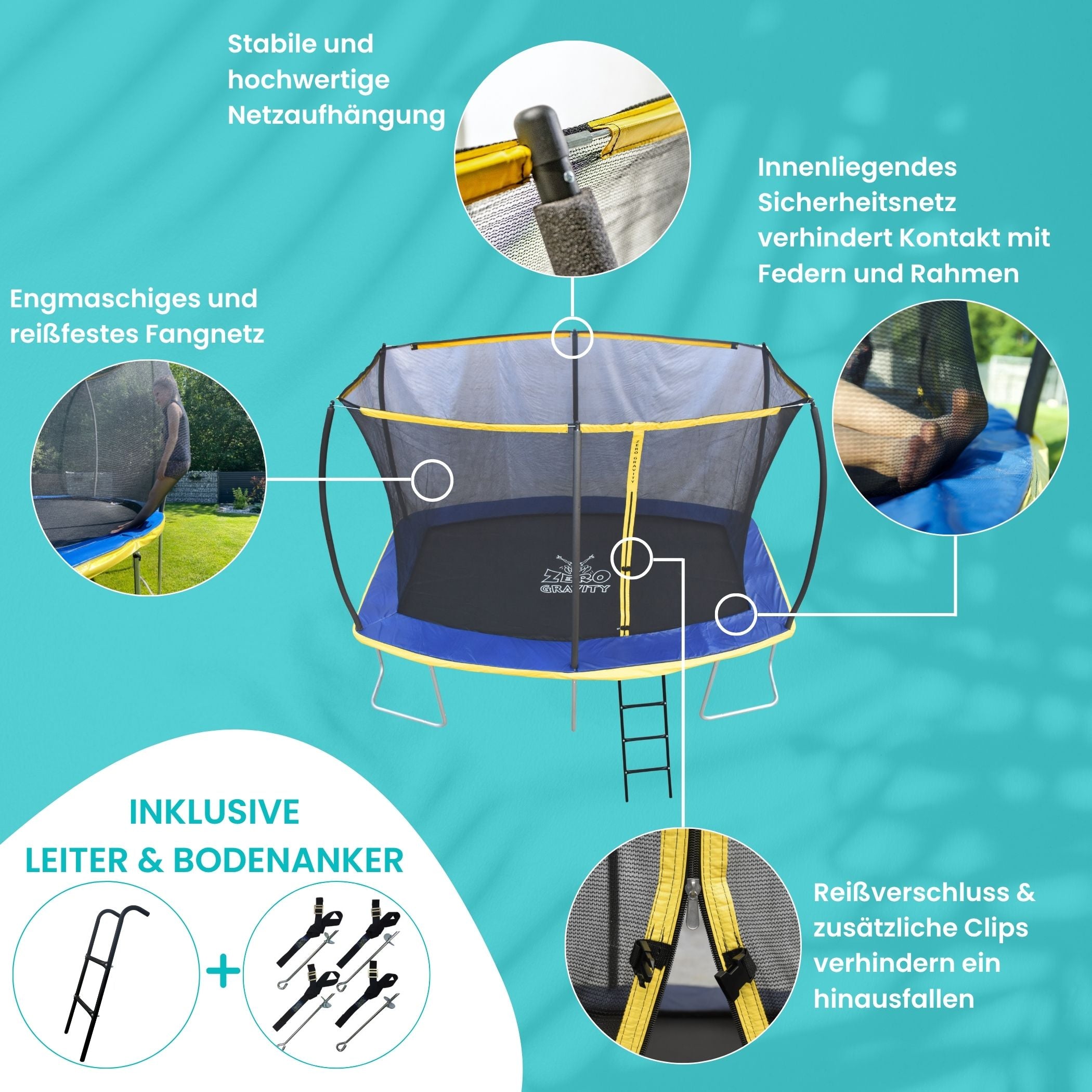 Stabile und hochwertige Netzaufhängung

Innenliegendes Sicherheitsnetz verhindert Kontakt mit Federn und Rahmen

Engmaschiges und reißfestes Fangnetz

ZERO GRAVITY

ZERO GRAVITY

INKLUSIVE LEITER & BODENANKER

+

Reißverschluss & zusätzliche Clips verhindern ein hinausfallen