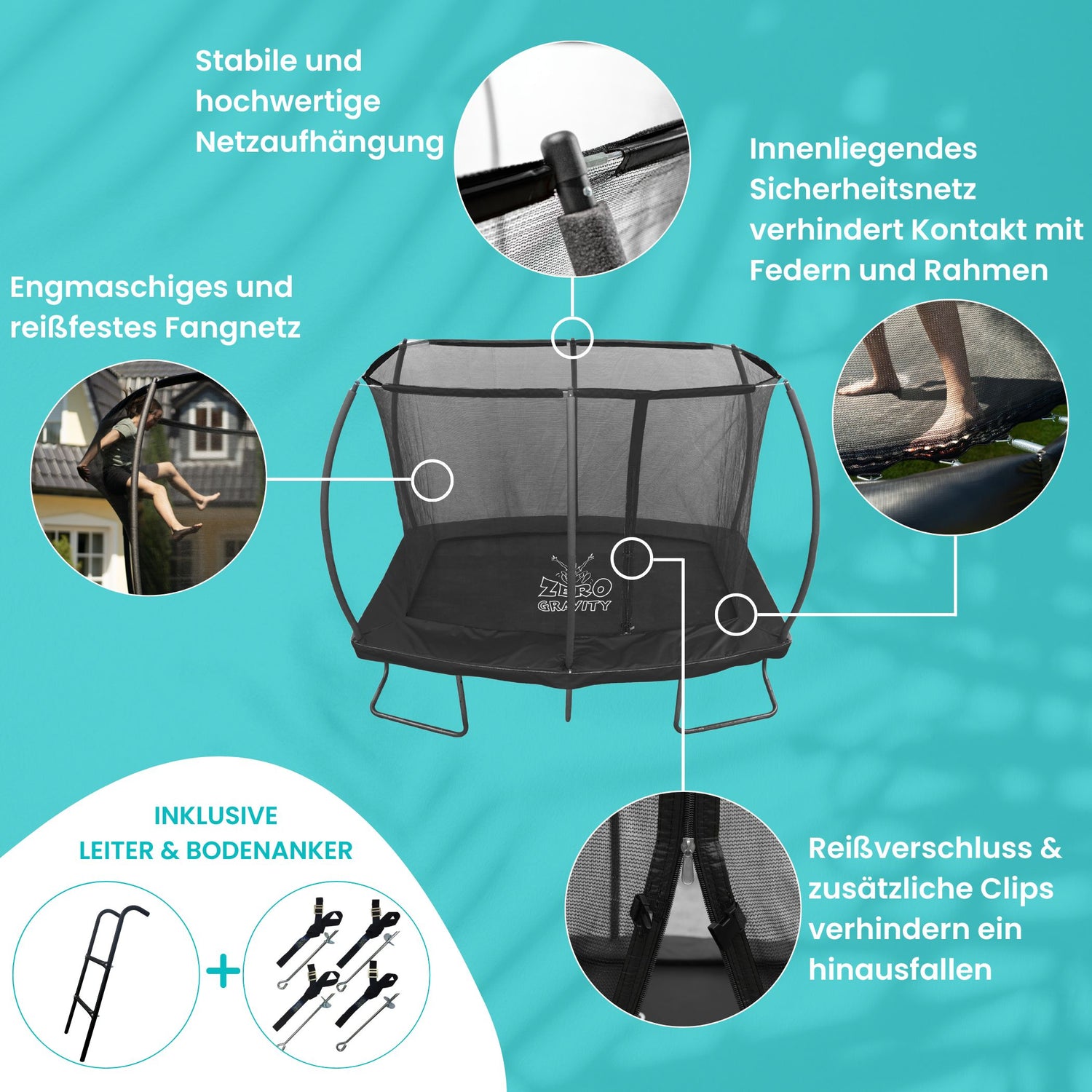 Stabile und hochwertige Netzaufhängung

Innenliegendes Sicherheitsnetz verhindert Kontakt mit Federn und Rahmen

Engmaschiges und reißfestes Fangnetz

ZERO GRAVITY

INKLUSIVE
LEITER & BODENANKER

+

Reißverschluss & zusätzliche Clips verhindern ein hinausfallen