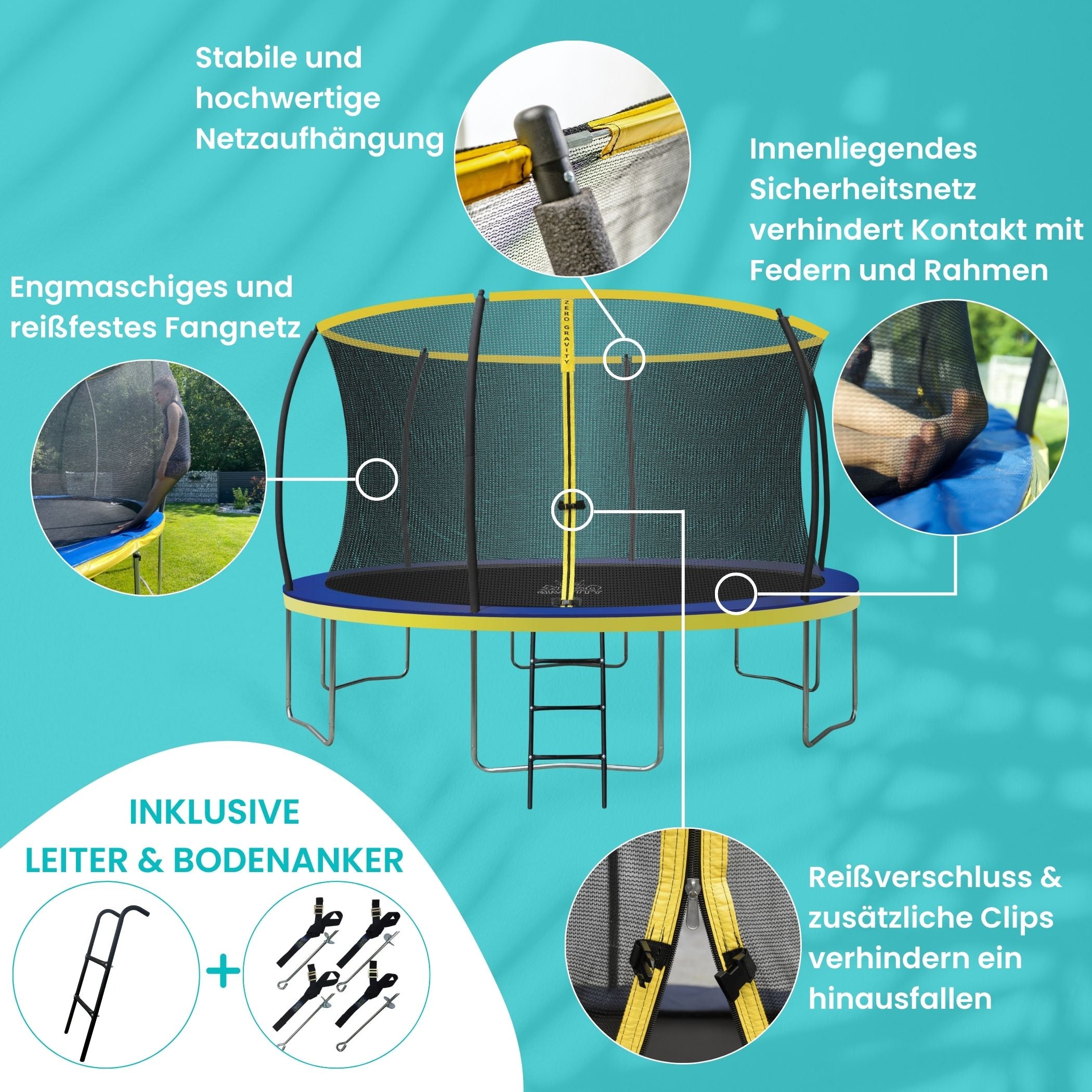 Stabile und hochwertige Netzaufhängung

Innenliegendes Sicherheitsnetz verhindert Kontakt mit Federn und Rahmen

Engmaschiges und reißfestes Fangnetz

ZERO GRAVITY

INKLUSIVE
LEITER & BODENANKER

+

Reißverschluss & zusätzliche Clips verhindern ein hinausfallen