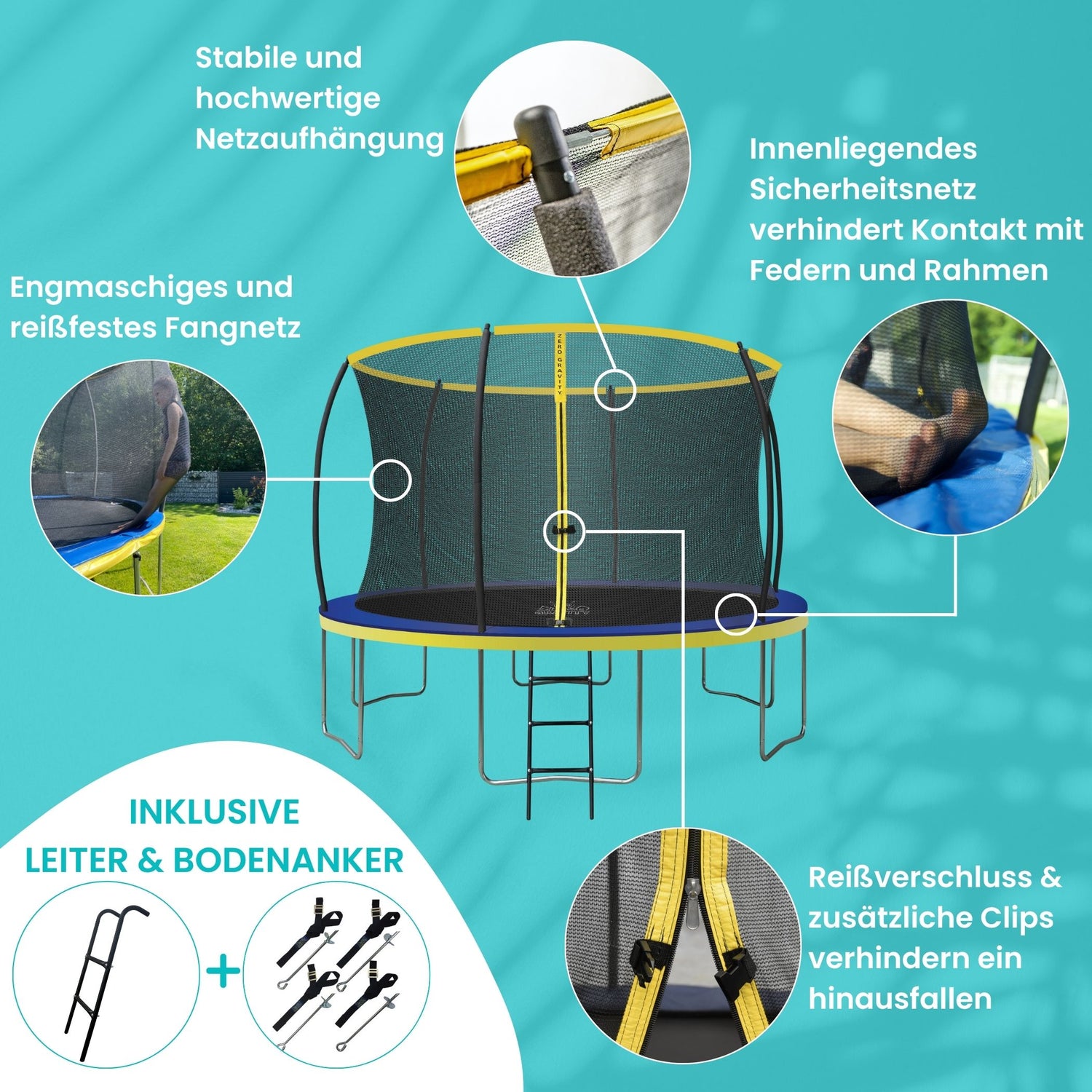 Stabile und hochwertige Netzaufhängung

Innenliegendes Sicherheitsnetz verhindert Kontakt mit Federn und Rahmen

Engmaschiges und reißfestes Fangnetz

ZERO GRAVITY

INKLUSIVE
LEITER & BODENANKER

+

Reißverschluss & zusätzliche Clips verhindern ein hinausfallen