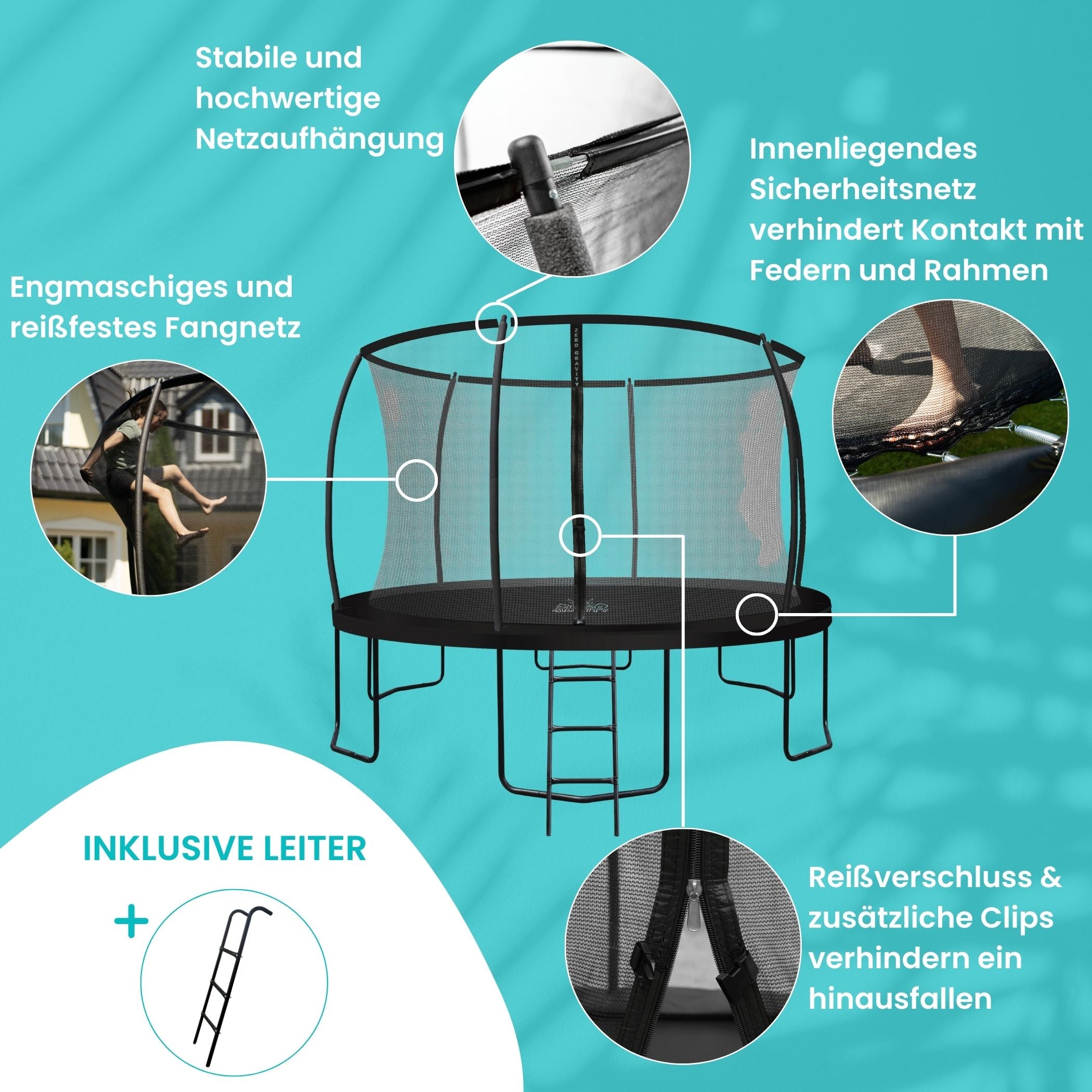 Stabile und hochwertige Netzaufhängung

Innenliegendes Sicherheitsnetz verhindert Kontakt mit Federn und Rahmen

Engmaschiges und reißfestes Fangnetz

ZERO GRAVITY

INKLUSIVE LEITER

+

Reißverschluss & zusätzliche Clips verhindern ein hinausfallen