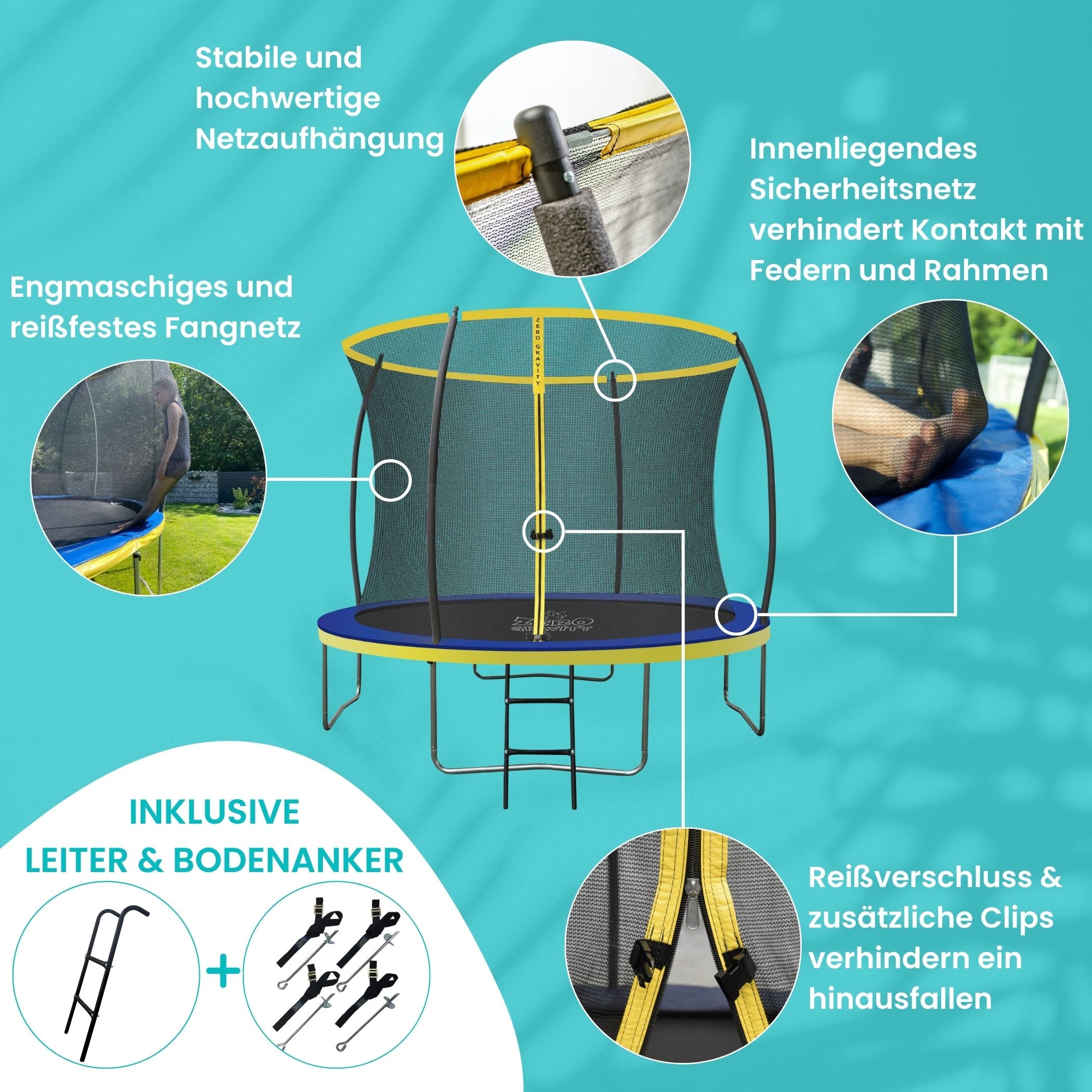 Stabile und hochwertige Netzaufhängung

Innenliegendes Sicherheitsnetz verhindert Kontakt mit Federn und Rahmen

Engmaschiges und reißfestes Fangnetz

ZERO GRAVITY

ZERO GRAVITY

INKLUSIVE
LEITER & BODENANKER

+

Reißverschluss & zusätzliche Clips verhindern ein hinausfallen