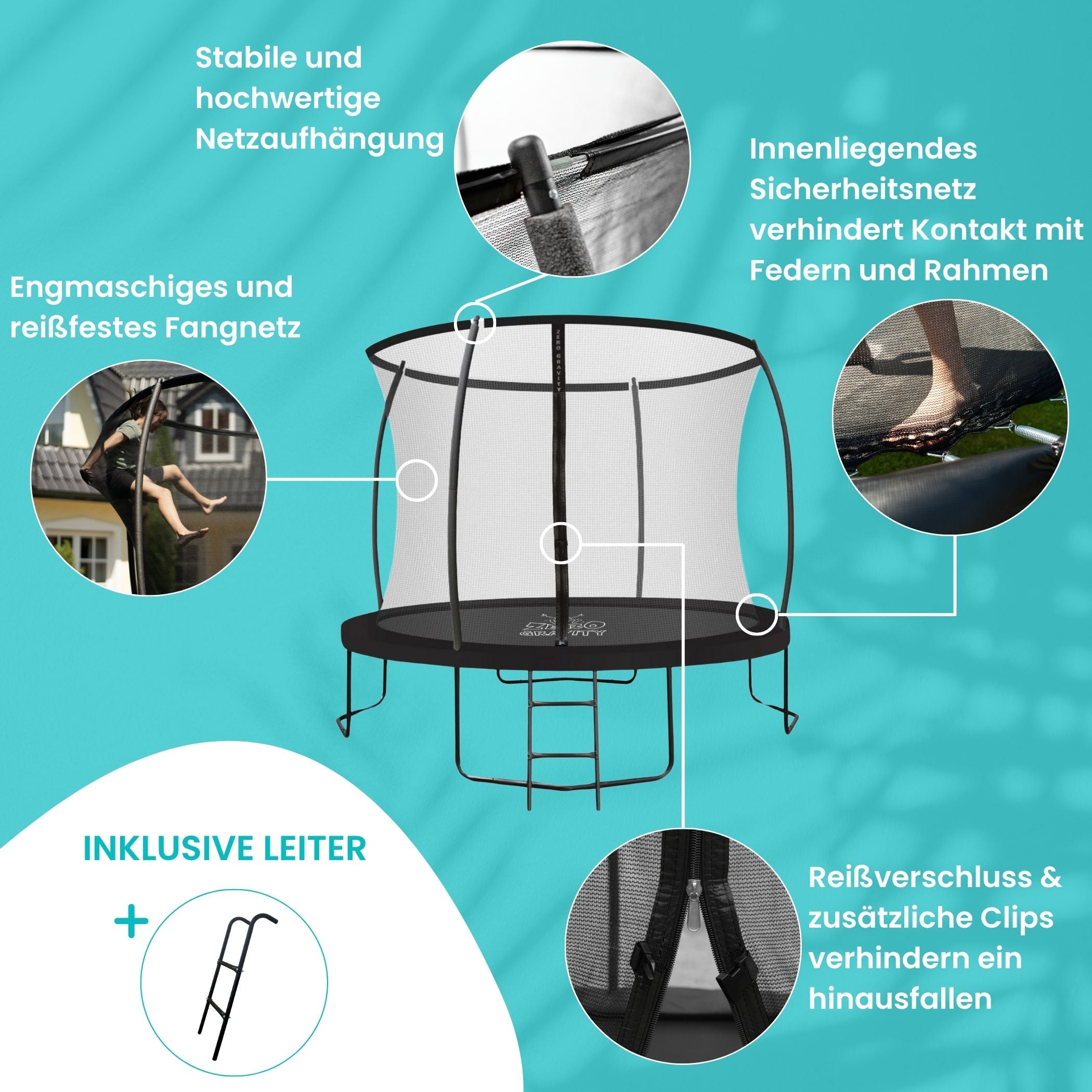 Stabile und hochwertige Netzaufhängung

Innenliegendes Sicherheitsnetz verhindert Kontakt mit Federn und Rahmen

Engmaschiges und reißfestes Fangnetz

ZERO GRAVITY

ZERO GRAVITY

INKLUSIVE LEITER

+

Reißverschluss & zusätzliche Clips verhindern ein hinausfallen