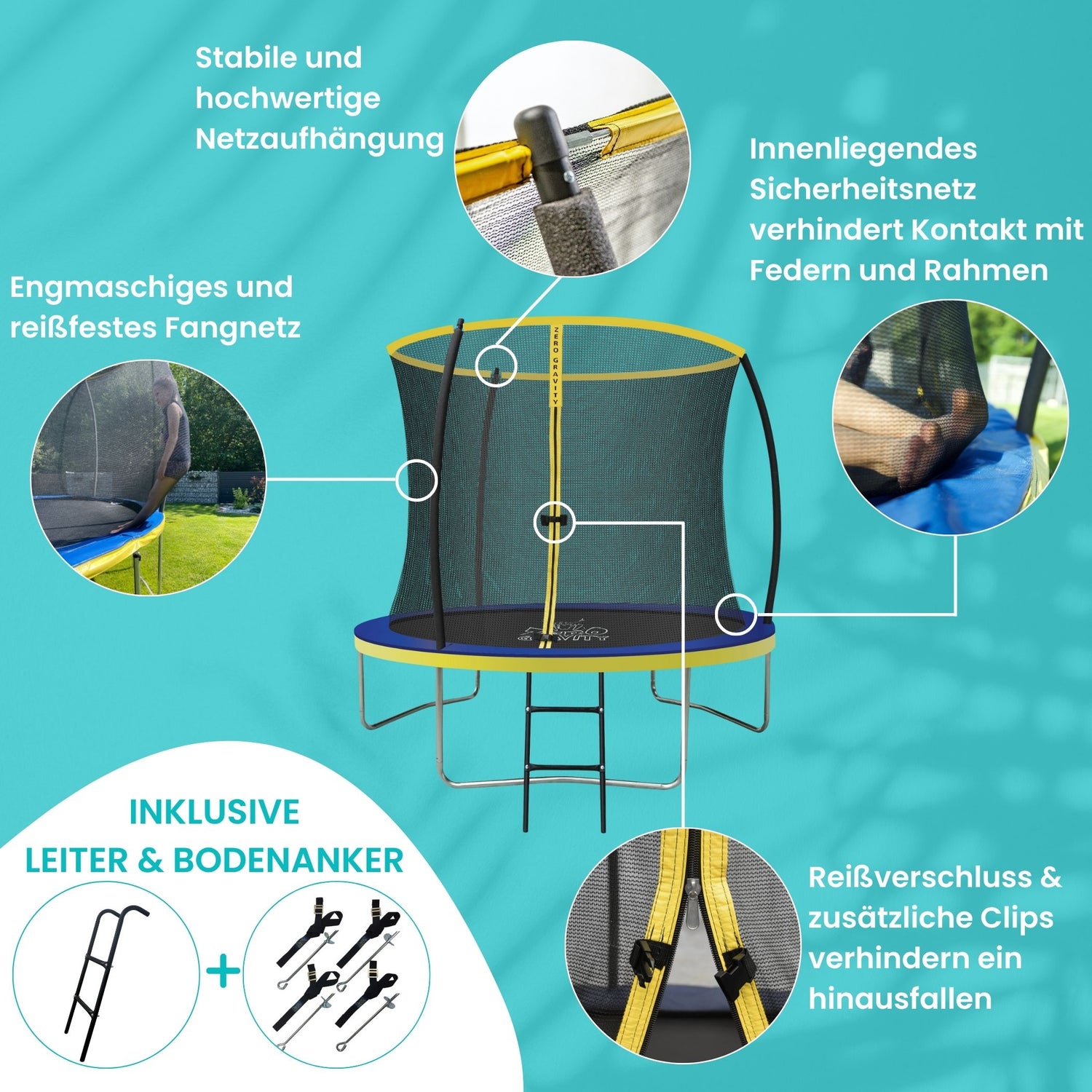 Stabile und hochwertige Netzaufhängung

Innenliegendes Sicherheitsnetz verhindert Kontakt mit Federn und Rahmen

Engmaschiges und reißfestes Fangnetz

ZERO GRAVITY

ZERO GRAVITY

INKLUSIVE LEITER & BODENANKER

+

Reißverschluss & zusätzliche Clips verhindern ein hinausfallen