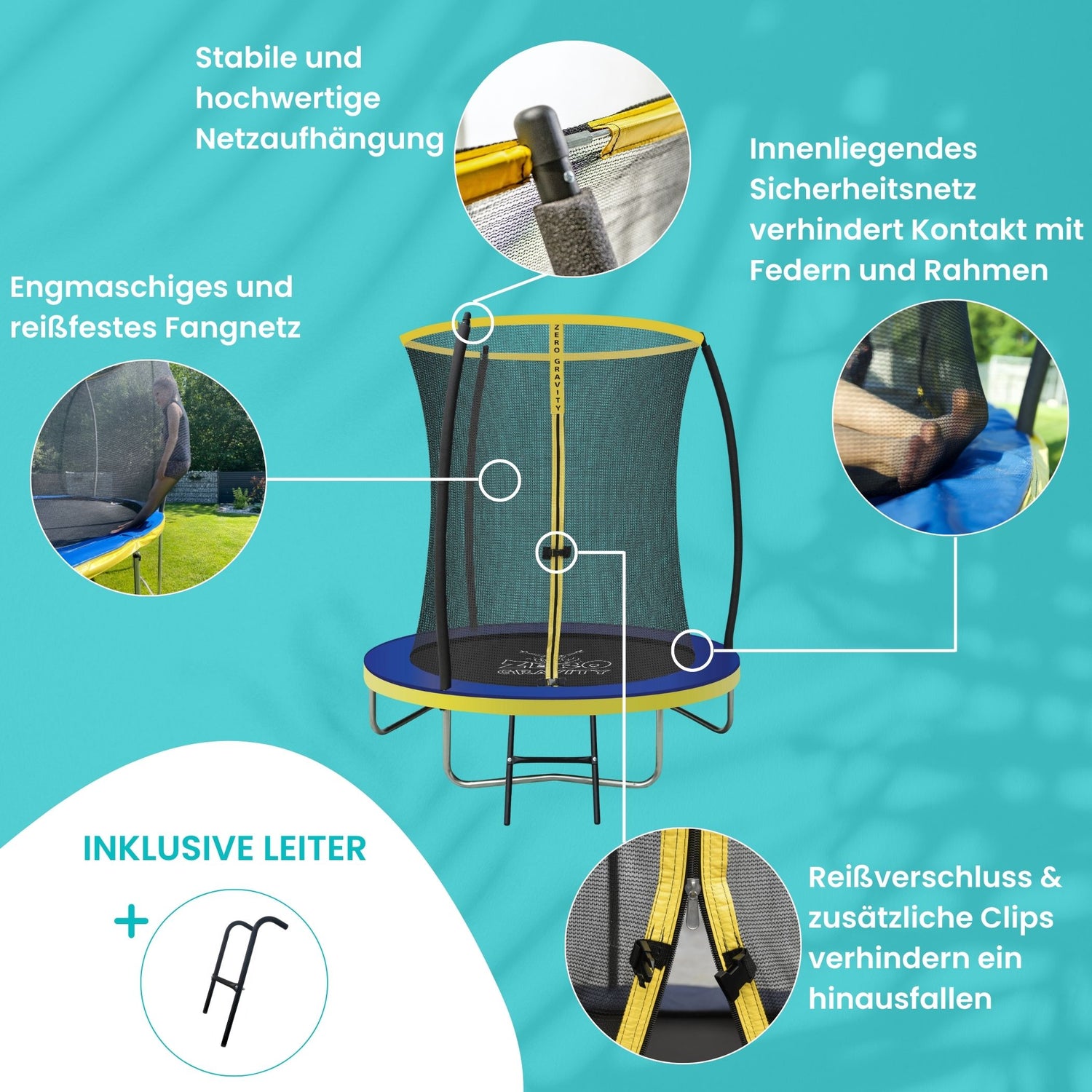 Stabile und hochwertige Netzaufhängung

Innenliegendes Sicherheitsnetz verhindert Kontakt mit Federn und Rahmen

Engmaschiges und reißfestes Fangnetz

ZERO GRAVITY

ZERO GRAVITY

INKLUSIVE LEITER

+

Reißverschluss & zusätzliche Clips verhindern ein hinausfallen