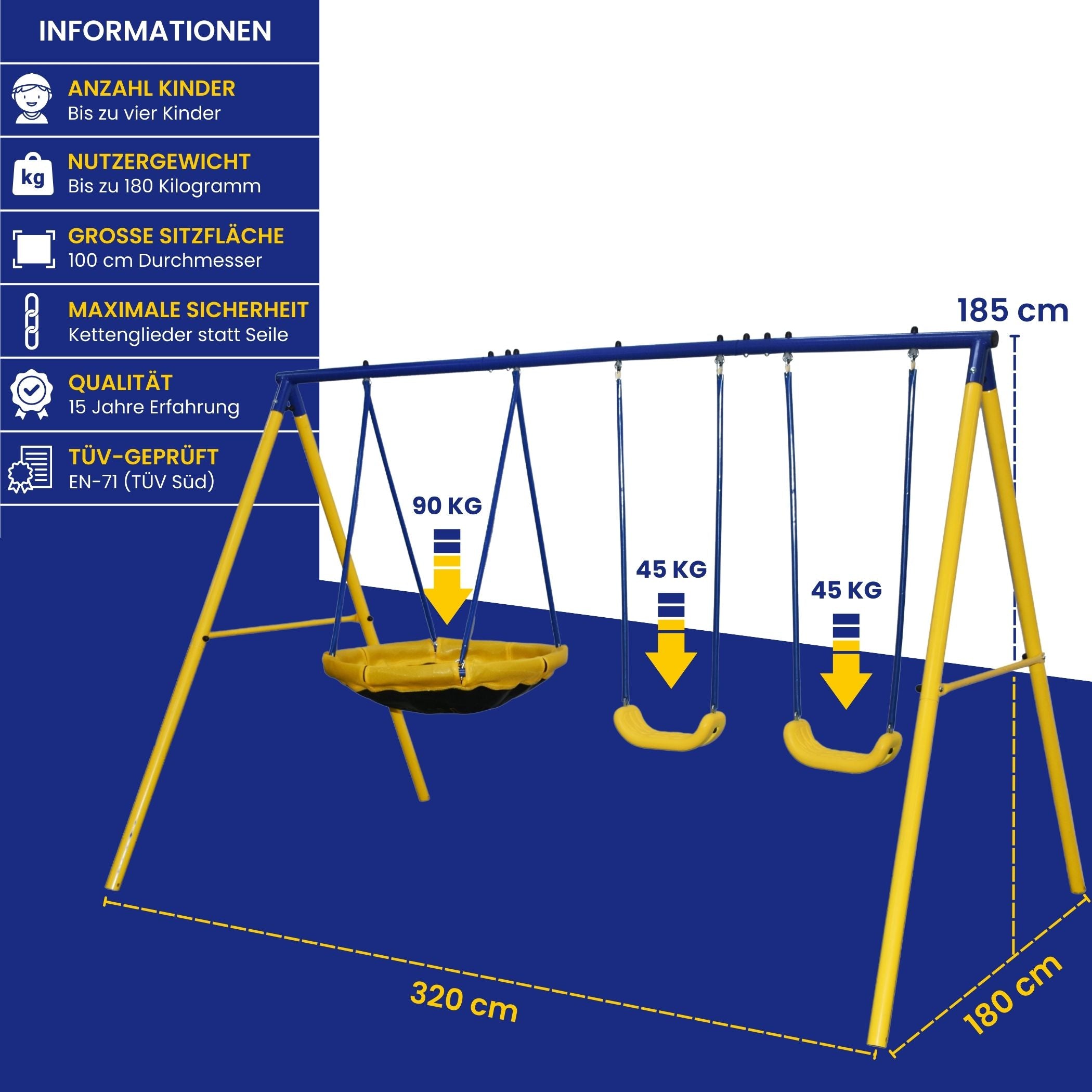 INFORMATIONEN

ANZAHL KINDER
Bis zu vier Kinder

kg
NUTZERGEWICHT
Bis zu 180 Kilogramm

GROSSE SITZFLÄCHE
100 cm Durchmesser

MAXIMALE SICHERHEIT
Kettenglieder statt Seile

QUALITÄT
15 Jahre Erfahrung

TÜV-GEPRÜFT
EN-71 (TÜV Süd)

185 cm

90 KG

45 KG

45 KG

320 cm

180 cm