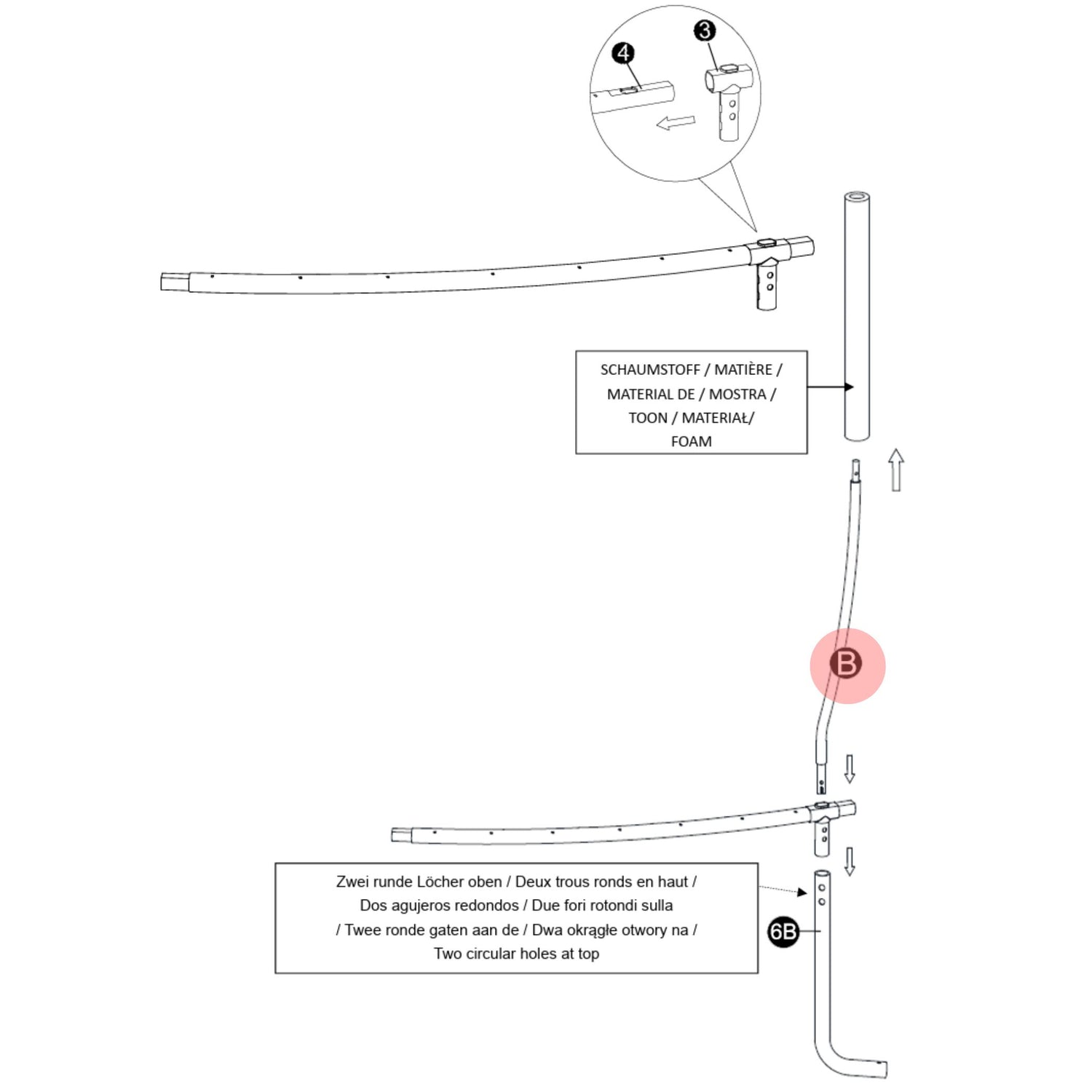 4

3

SCHAUMSTOFF / MATIÈRE / MATERIAL DE / MOSTRA / TOON / MATERIAŁ/ FOAM

B

Zwei runde Löcher oben / Deux trous ronds en haut / Dos agujeros redondos / Due fori rotondi sulla / Twee ronde gaten aan de / Dwa okrągłe otwory na / Two circular holes at top

6B