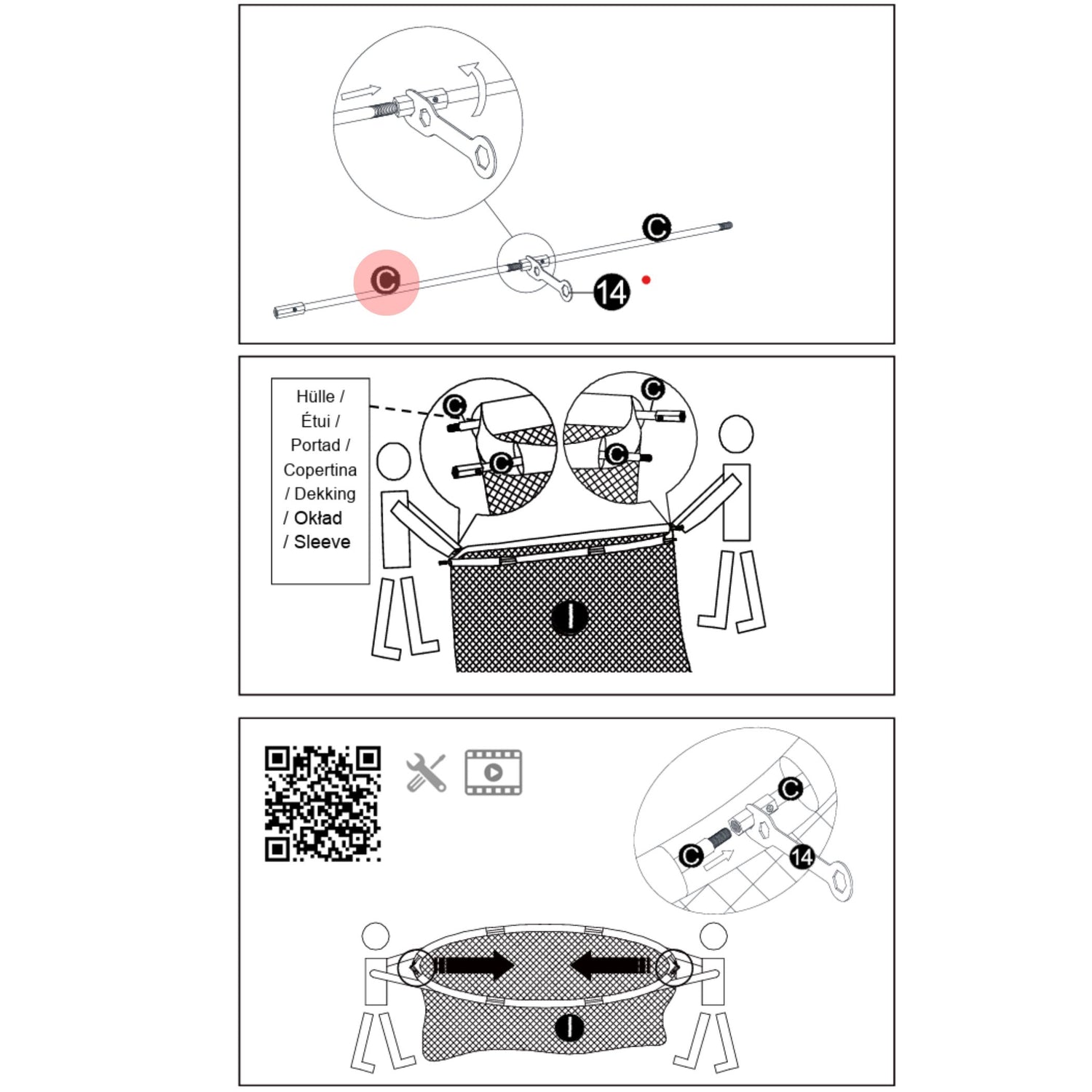 C

C

14

Hülle / Étui / Portad / Copertina / Dekking / Okład / Sleeve

C

C

C

C

I

C

C

14

I