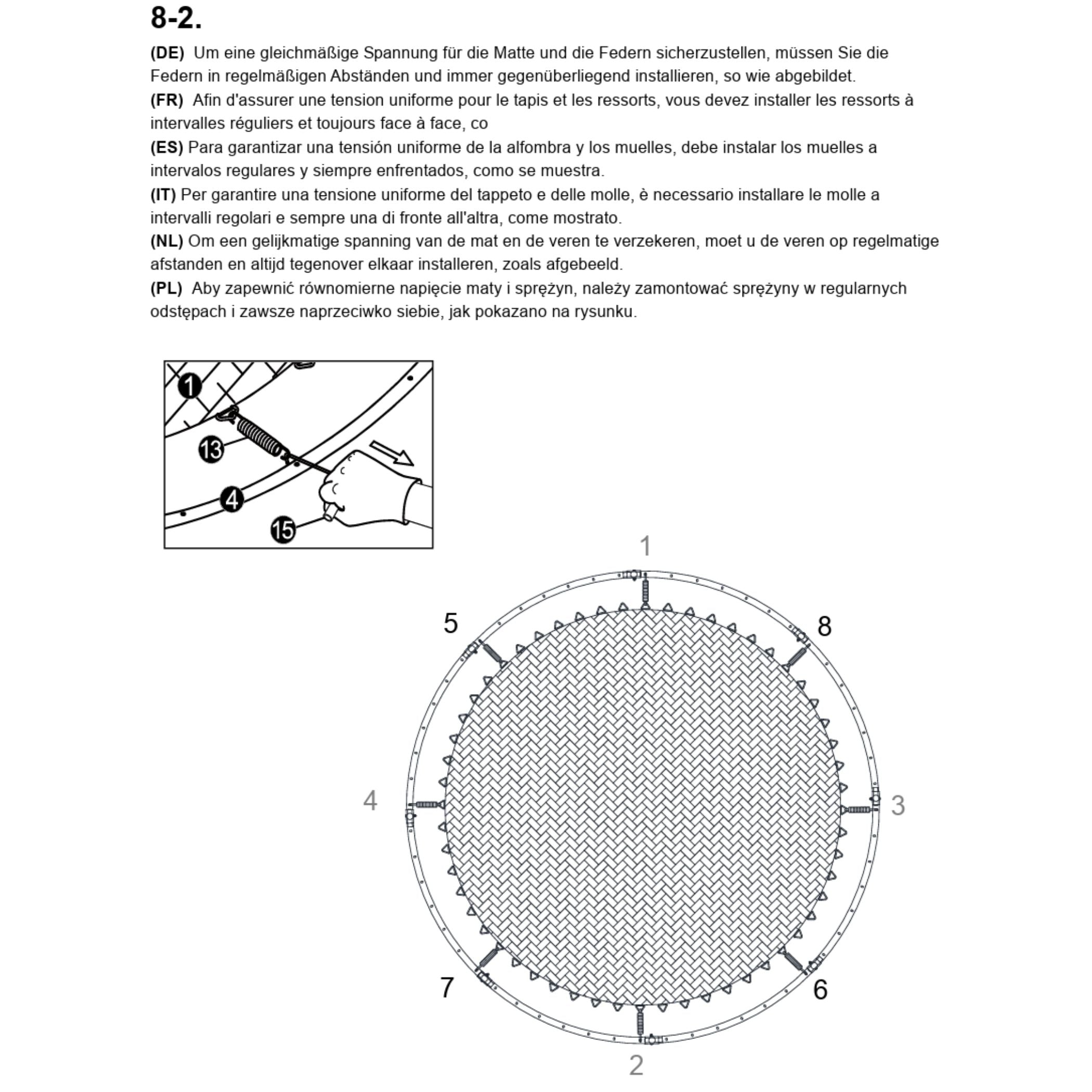 8-2.

(DE) Um eine gleichmäßige Spannung für die Matte und die Federn sicherzustellen, müssen Sie die Federn in regelmäßigen Abständen und immer gegenüberliegend installieren, so wie abgebildet.

(FR) Afin d'assurer une tension uniforme pour le tapis et les ressorts, vous devez installer les ressorts à intervalles réguliers et toujours face à face, co

(ES) Para garantizar una tensión uniforme de la alfombra y los muelles, debe instalar los muelles a intervalos regulares y siempre enfrentados, como se muestra.

(IT) Per garantire una tensione uniforme del tappeto e delle molle, è necessario installare le molle a intervalli regolari e sempre una di fronte all'altra, come mostrato.

(NL) Om een gelijkmatige spanning van de mat en de veren te verzekeren, moet u de veren op regelmatige afstanden en altijd tegenover elkaar installeren, zoals afgebeeld.

(PL) Aby zapewnić równomierne napięcie maty i sprężyn, należy zamontować sprężyny w regularnych odstępach i zawsze naprzeciwko siebie, jak pokazano na rysunku.

1
13
4
15

1
5
8
4
3
7
6
2