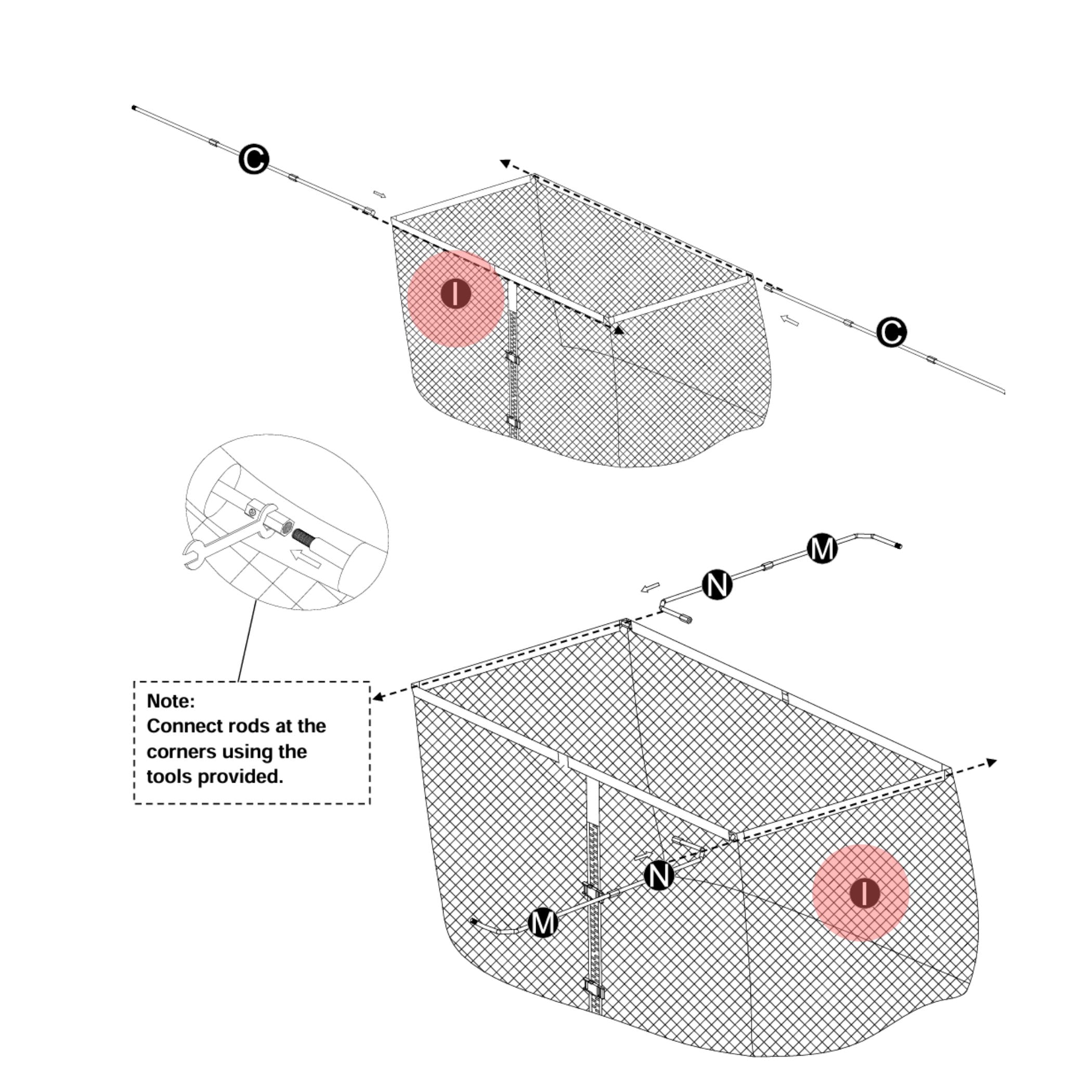 C

I

C

M

N

Note:
Connect rods at the corners using the tools provided.

N

M

I