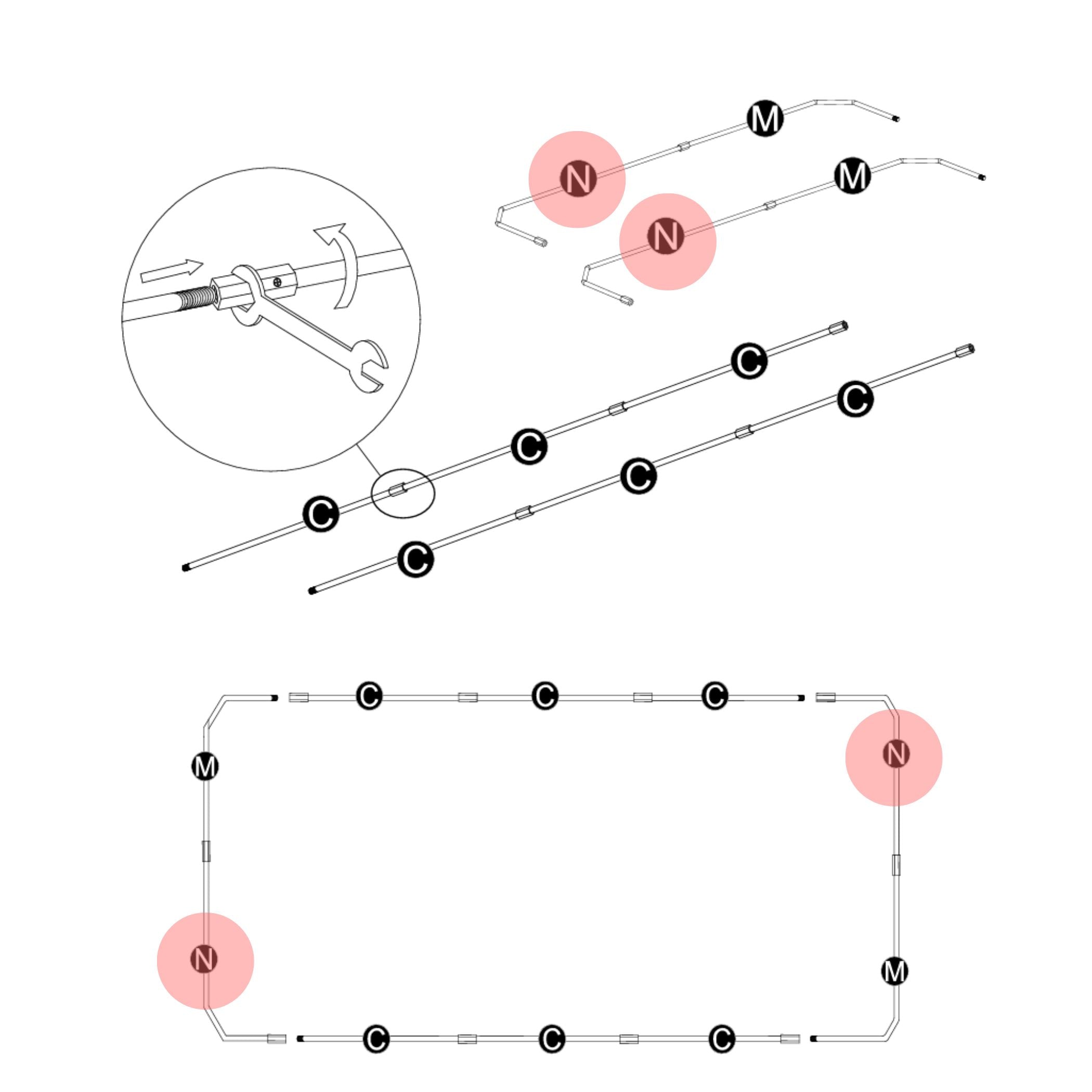 M
N
M
N
C
C
C
C
C
C
C
C
C
M
N
N
M
C
C
C