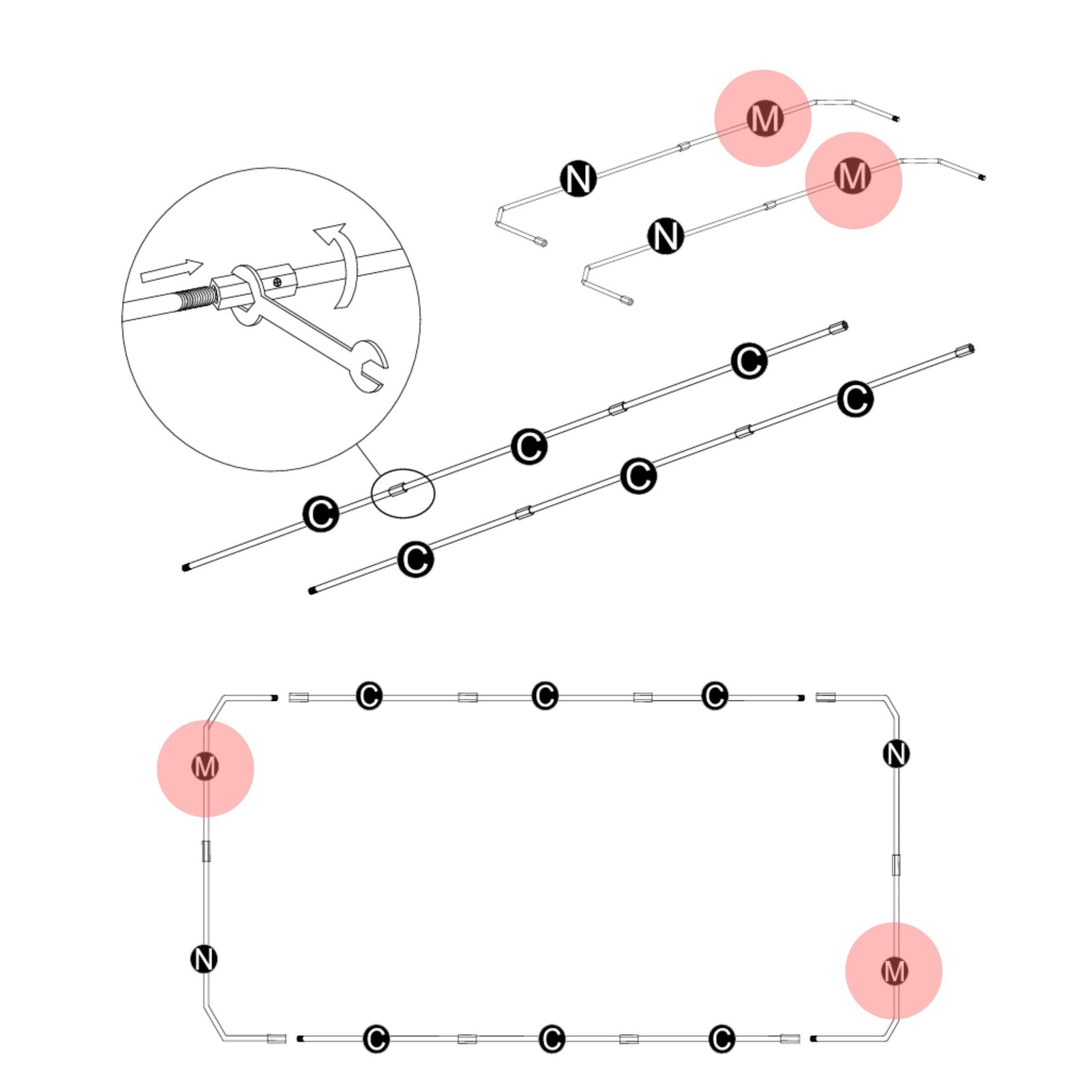 M
N
M
N
C
C
C
C
C
C
C
C
C
M
N
N
M
C
C
C